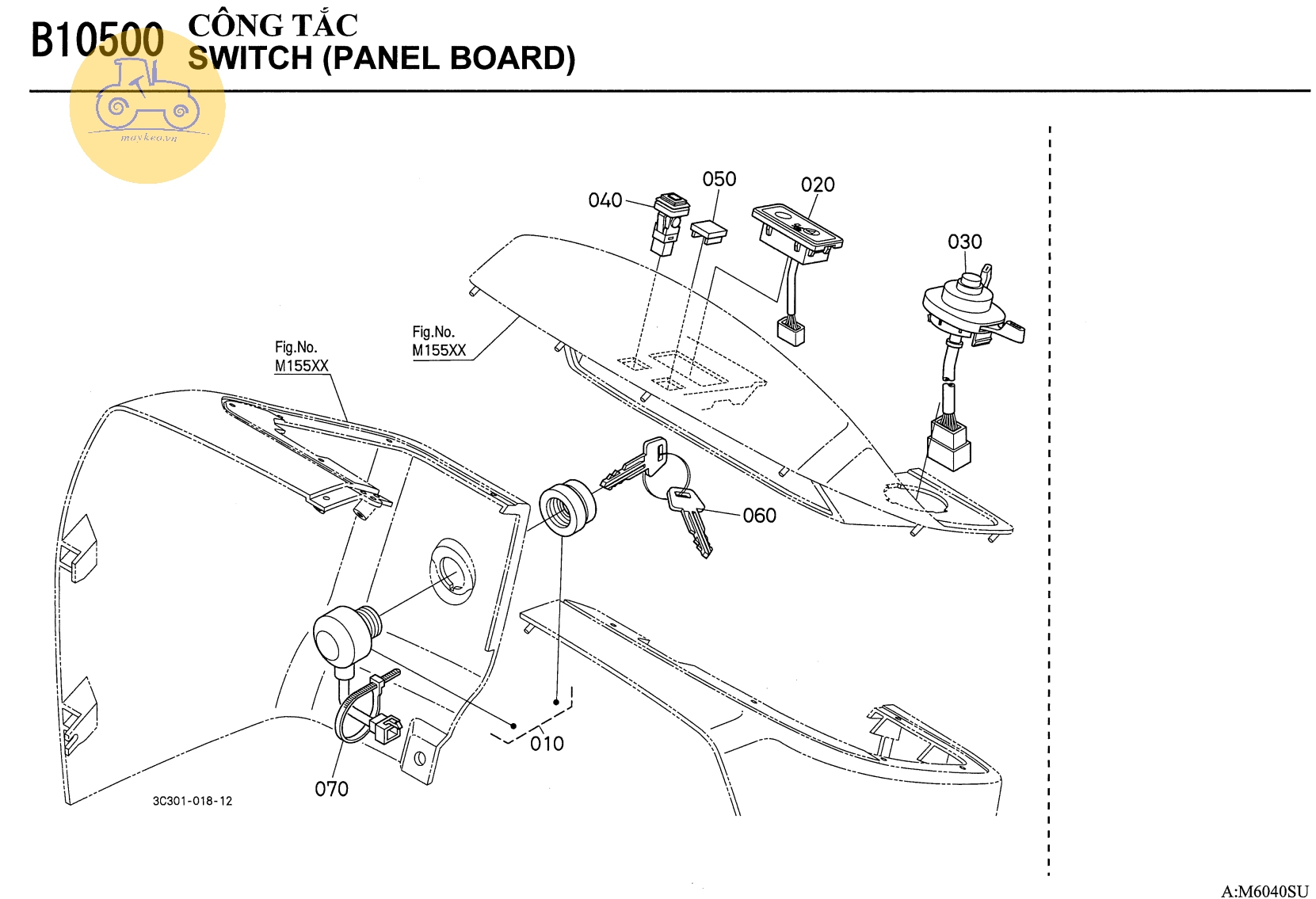 B10500 CÔNG TẮC
SWITCH (PANEL BOARD)

maykeo.vn

040
050
020
030

Fig.No.
M155XX

Fig.No.
M155XX

060

010

070

3C301-018-12

A:M6040SU